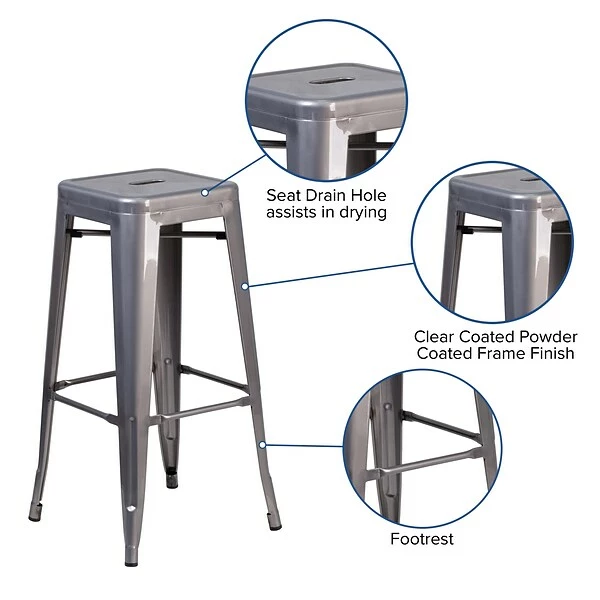 Seat Drain Hole assists in drying

Clear Coated Powder Coated Frame Finish

Footrest